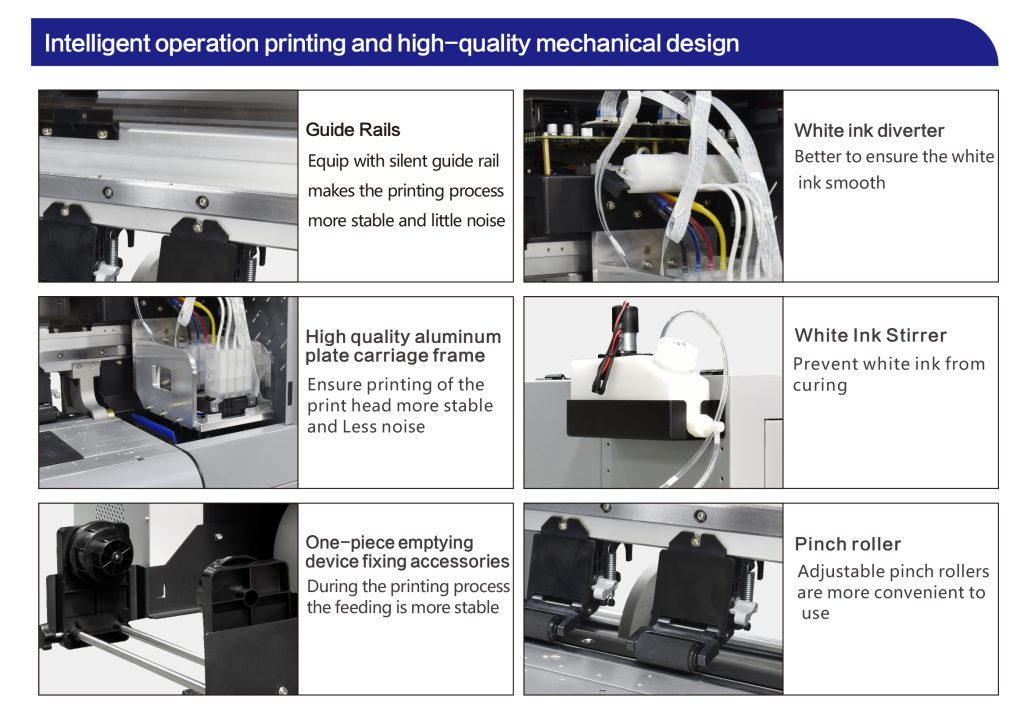 Intelligent operation printing and high-quality mechanical design

Guide Rails
Equip with silent guide rail makes the printing process more stable and little noise

White ink diverter
Better to ensure the white ink smooth

High quality aluminum plate carriage frame
Ensure printing of the print head more stable and Less noise

White Ink Stirrer
Prevent white ink from curing

One-piece emptying device fixing accessories
During the printing process the feeding is more stable

Pinch roller
Adjustable pinch rollers are more convenient to use